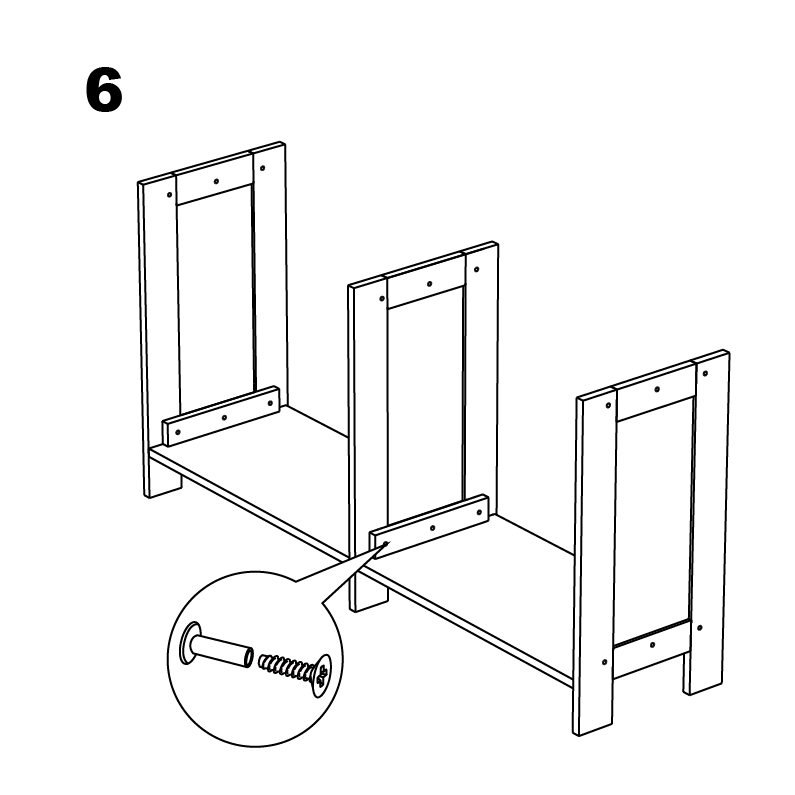 6