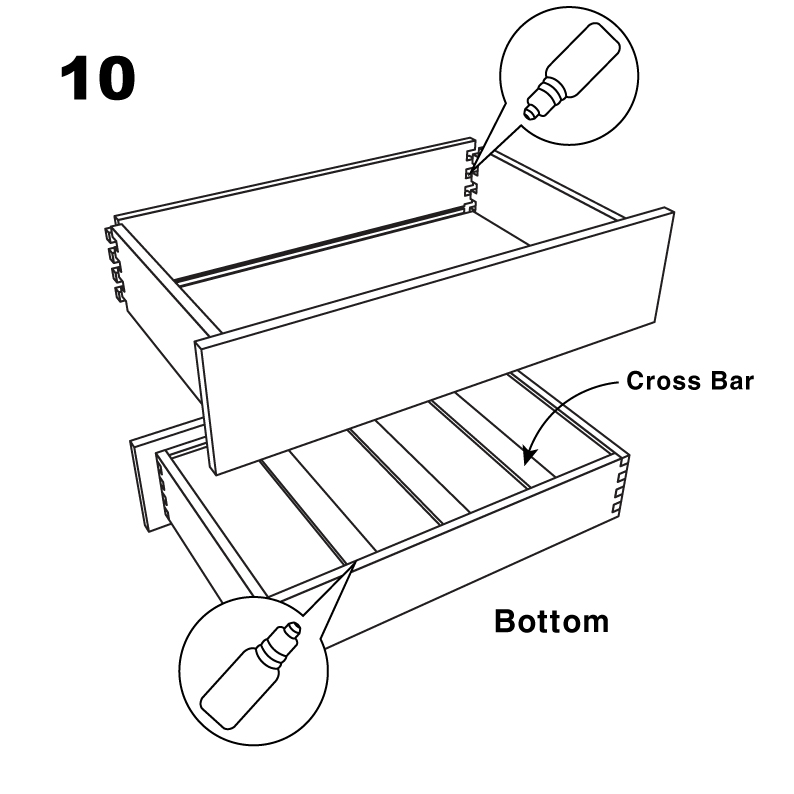 10

Cross Bar

Bottom