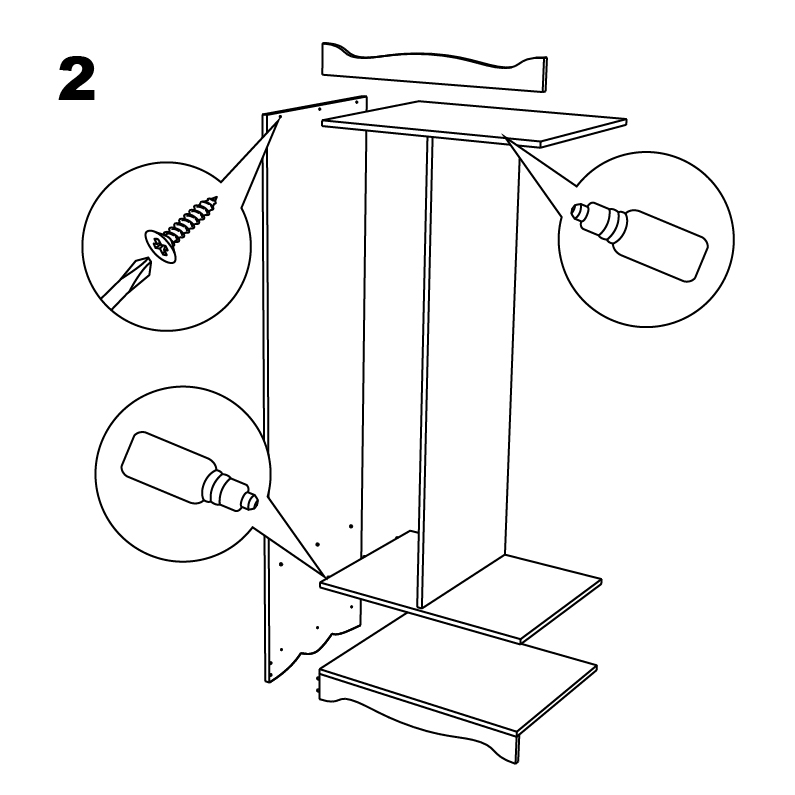 2