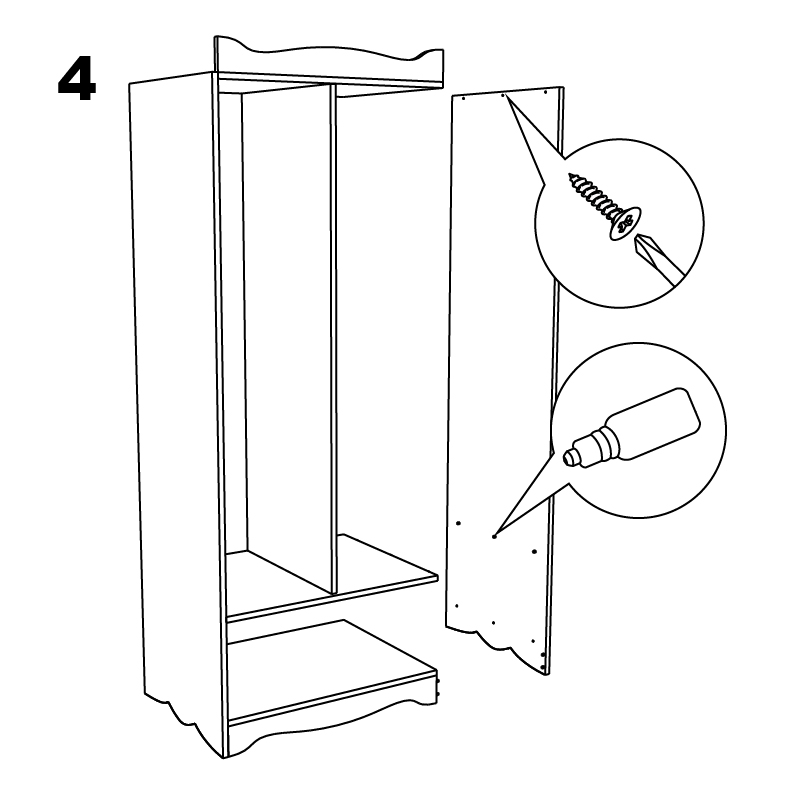 4