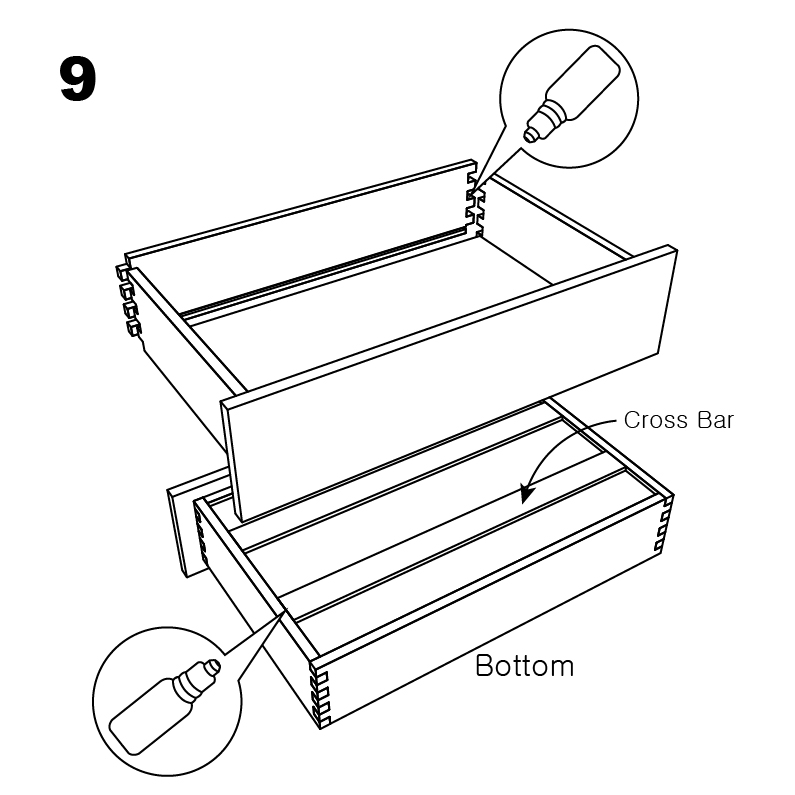 9

Cross Bar

Bottom