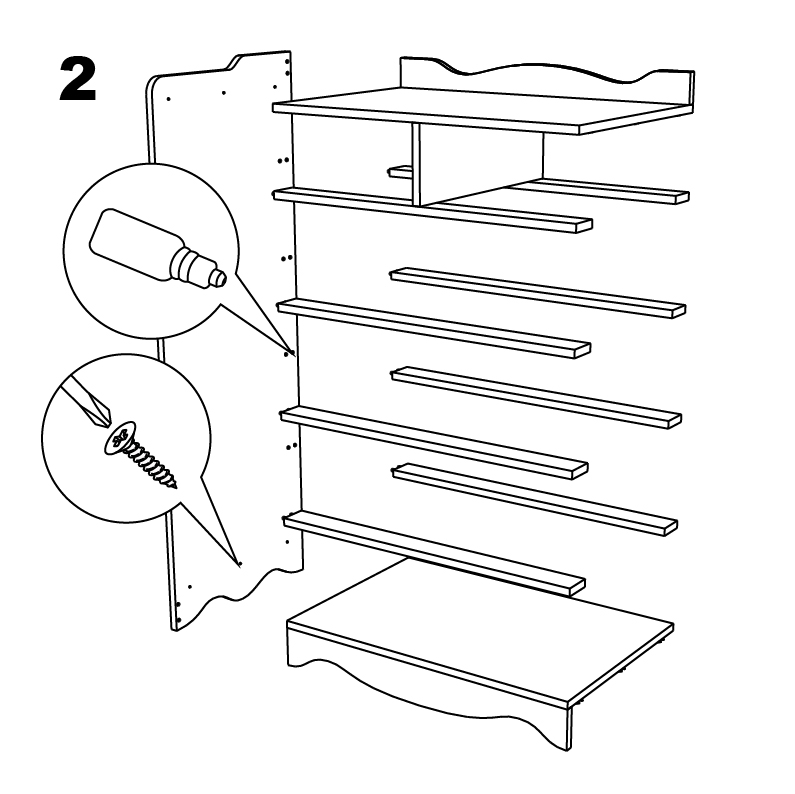 2