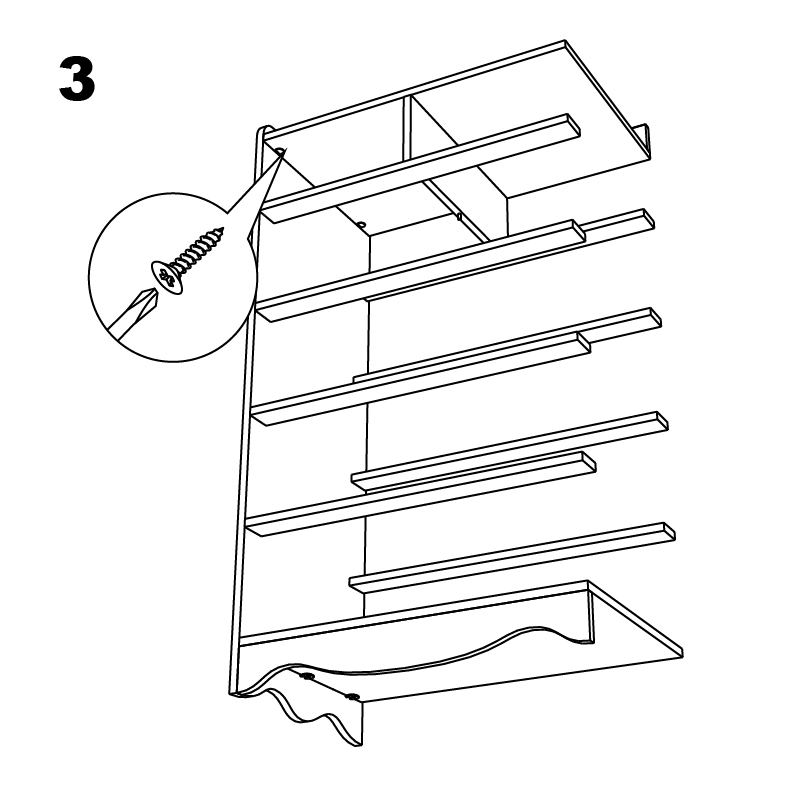 3