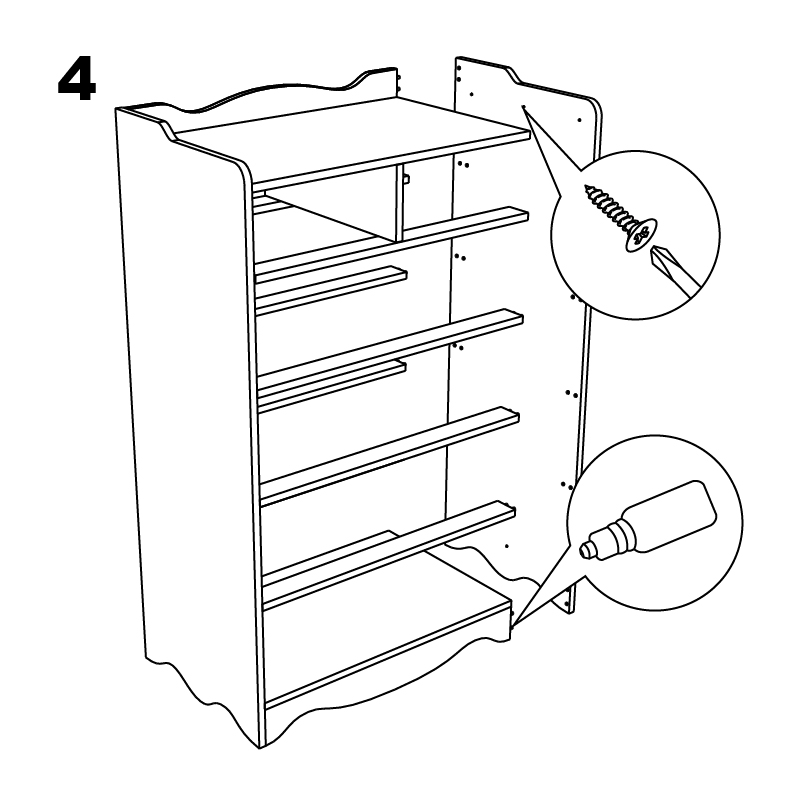 4