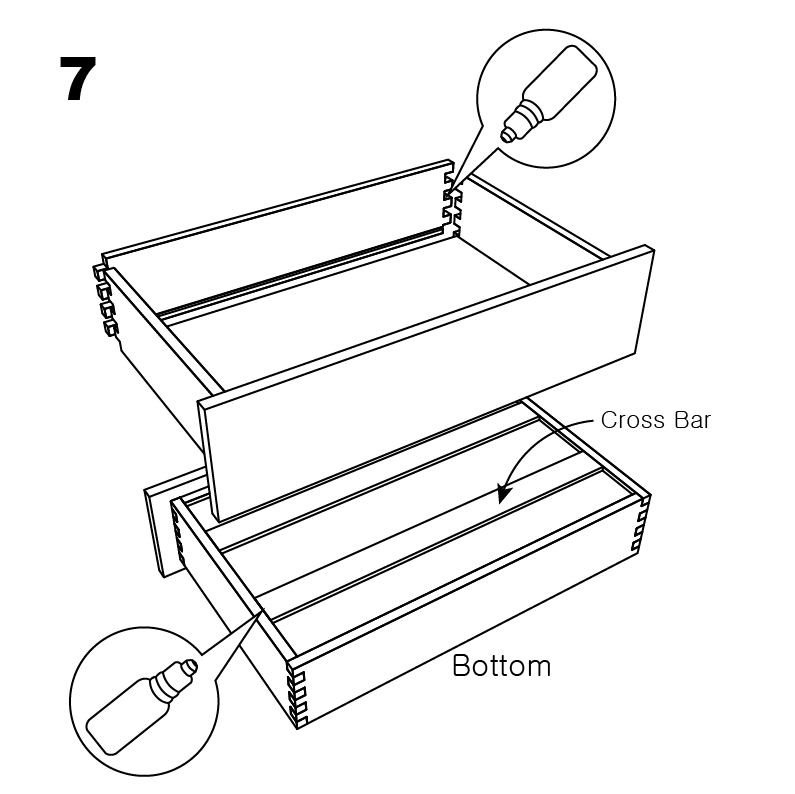 7

Cross Bar

Bottom