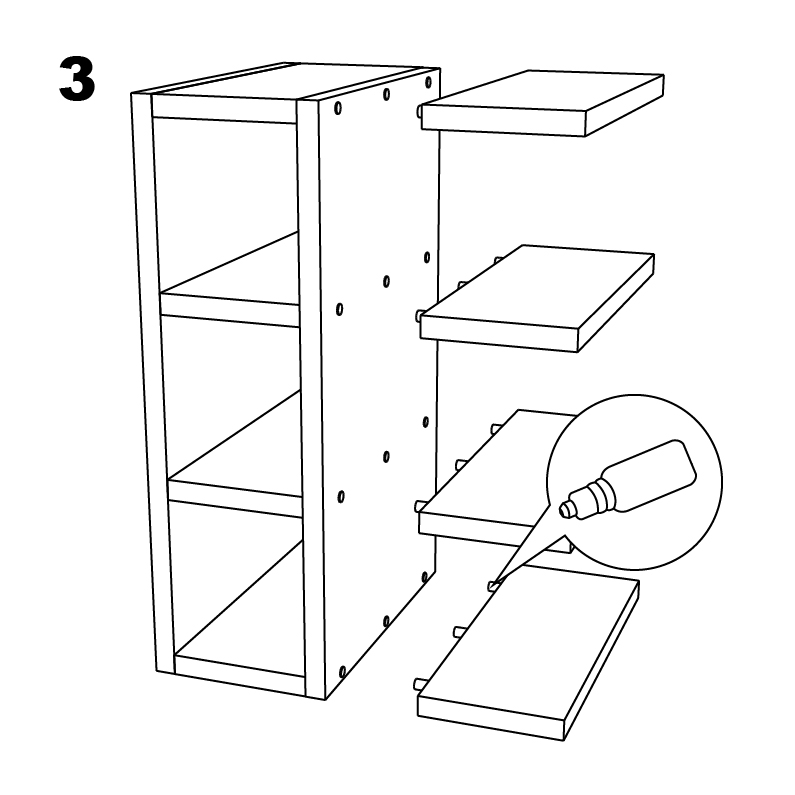 3