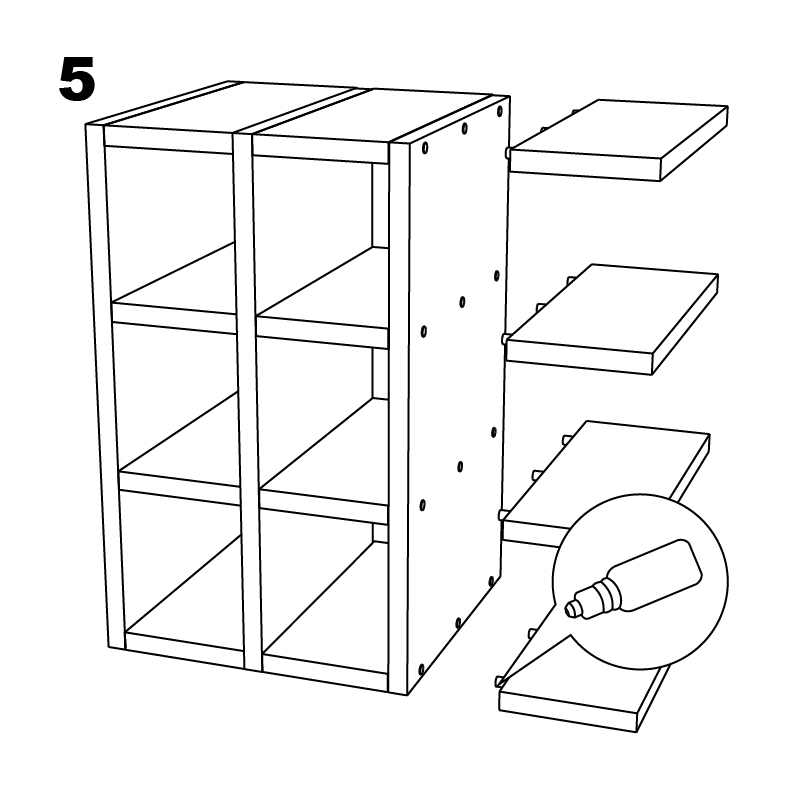 5