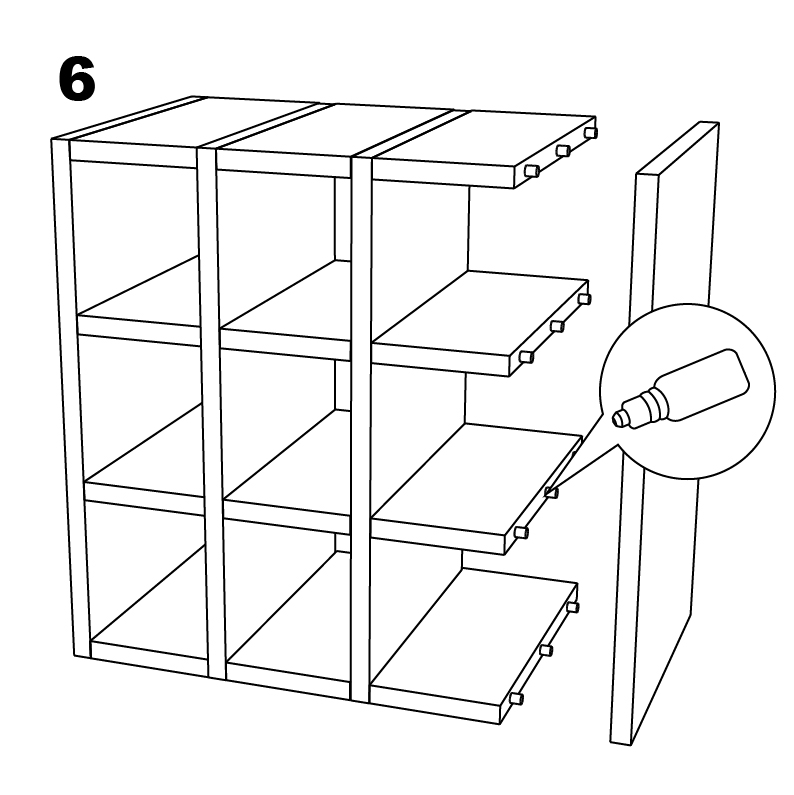 6