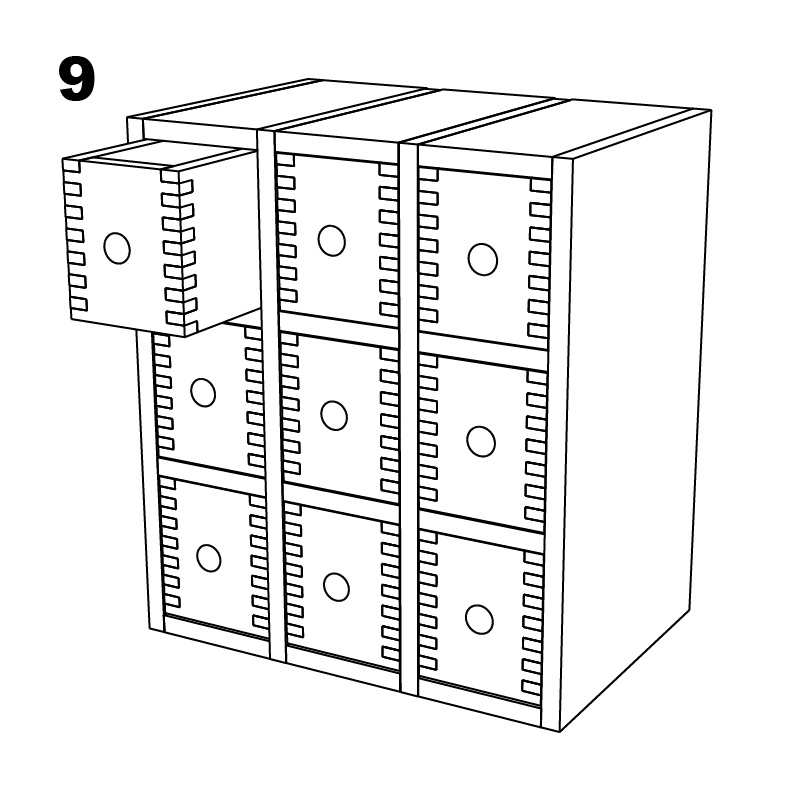 9