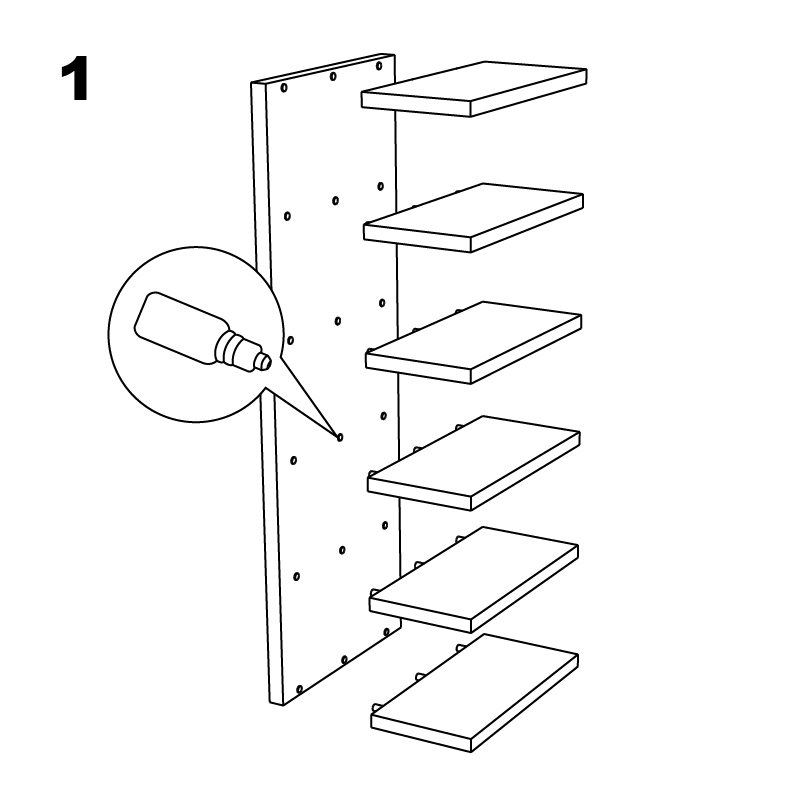 1