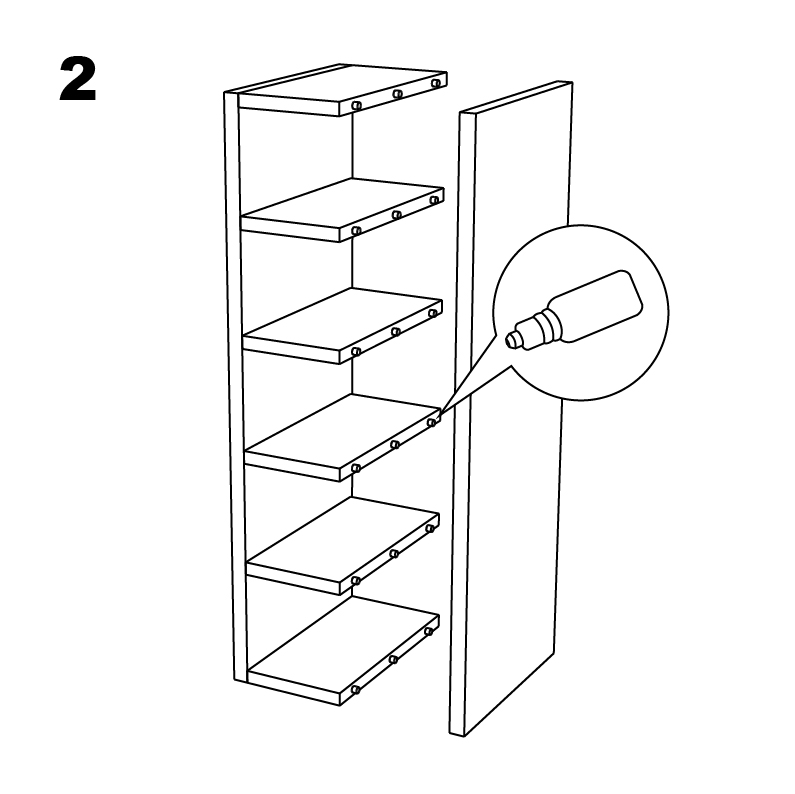 2