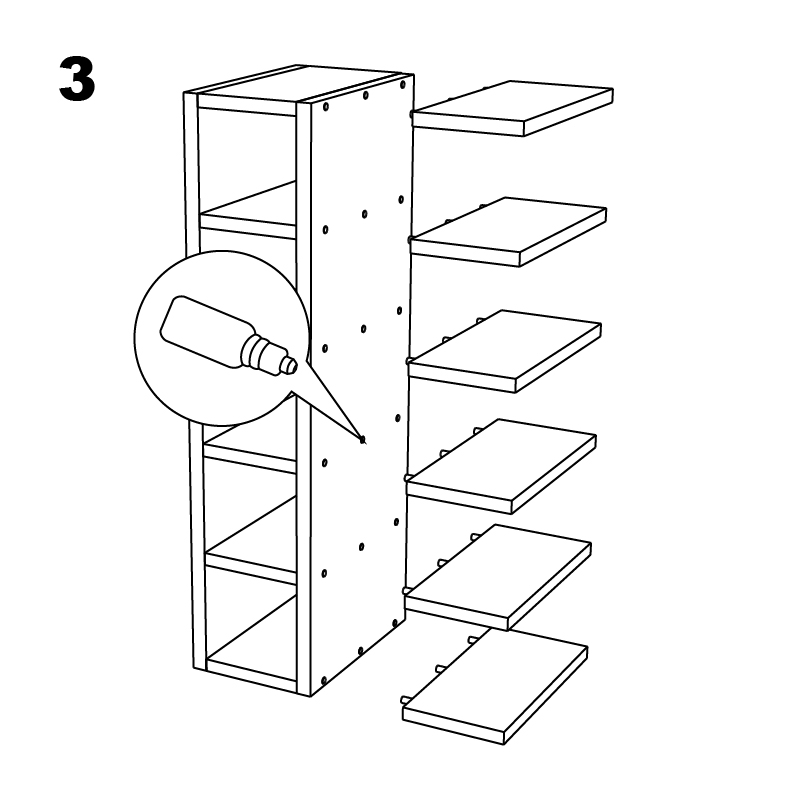 3