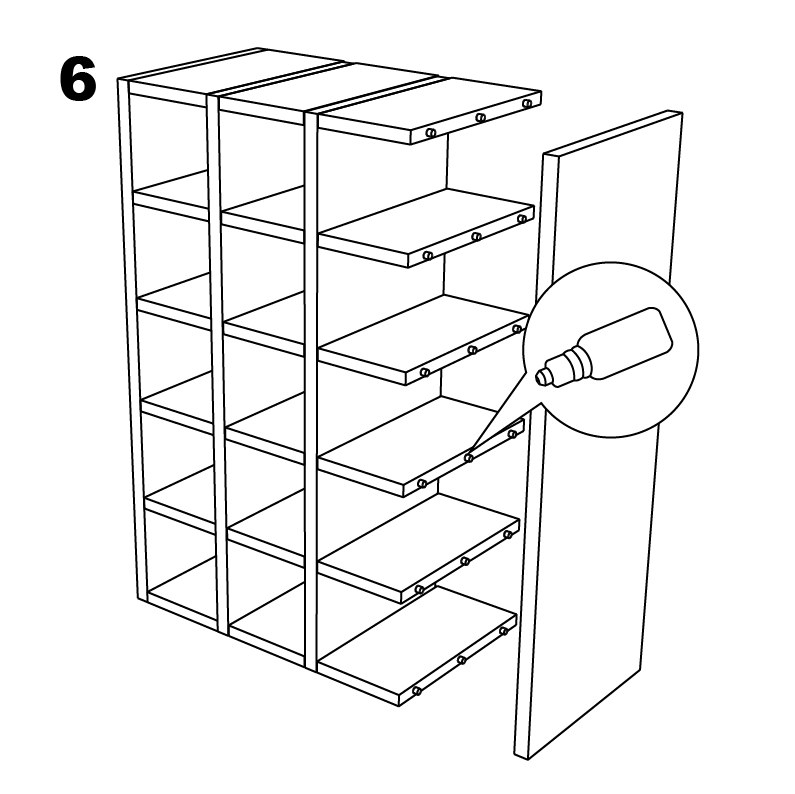 6