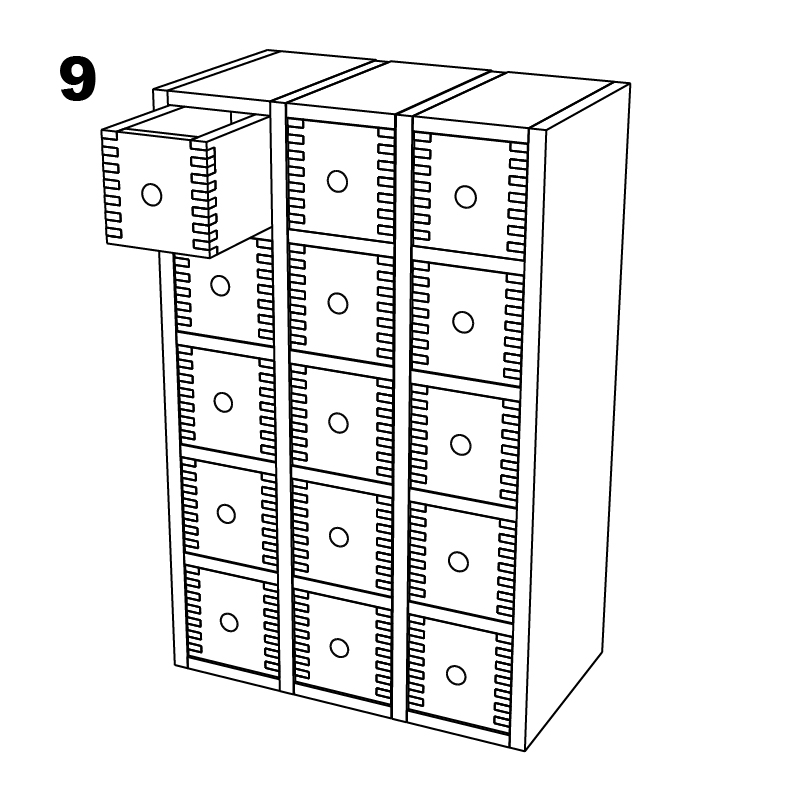 9