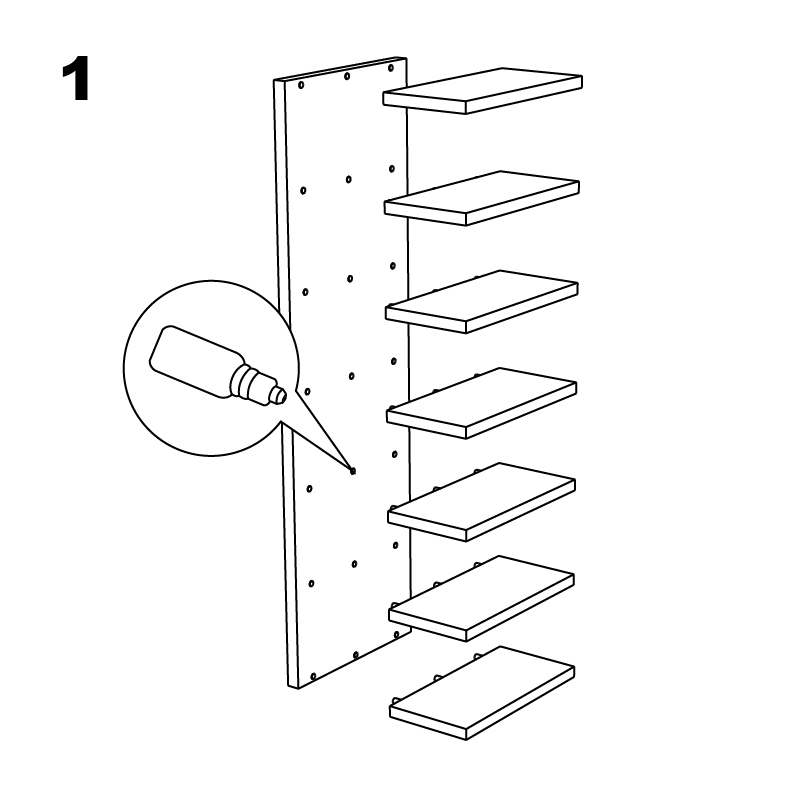 1