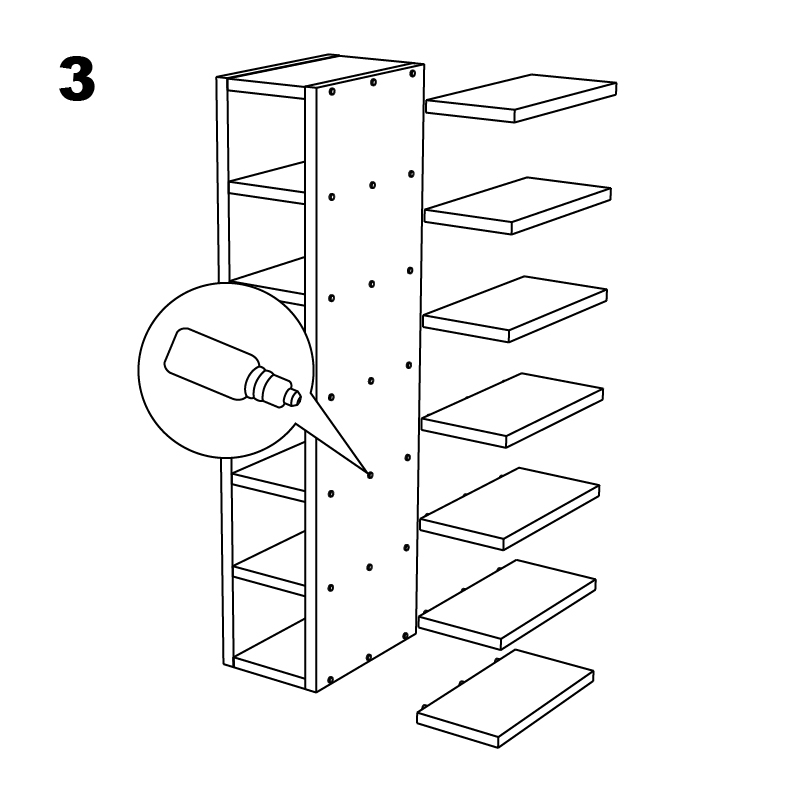 3