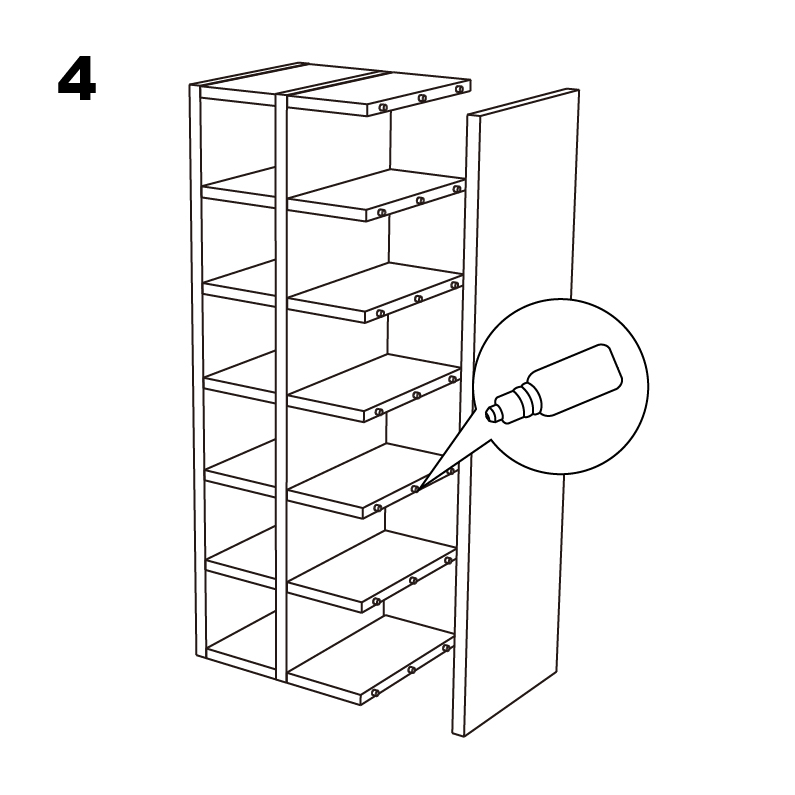 4