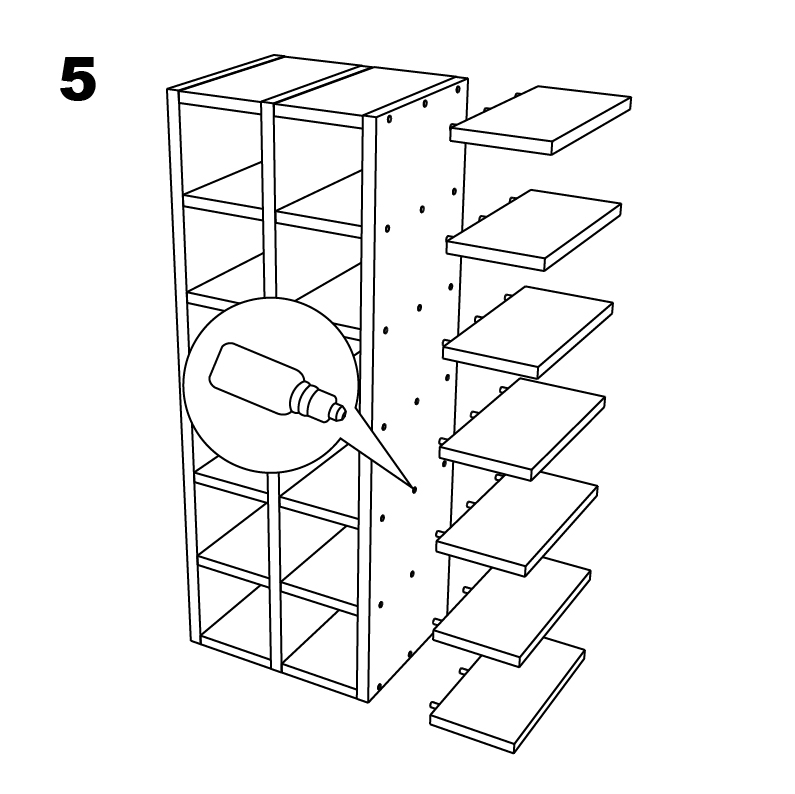 5