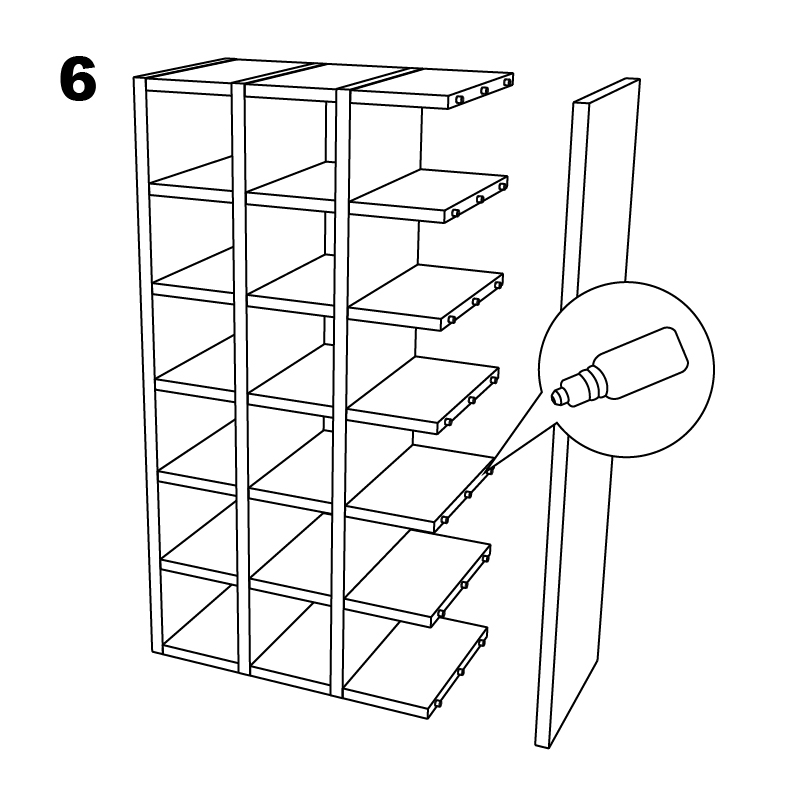 6