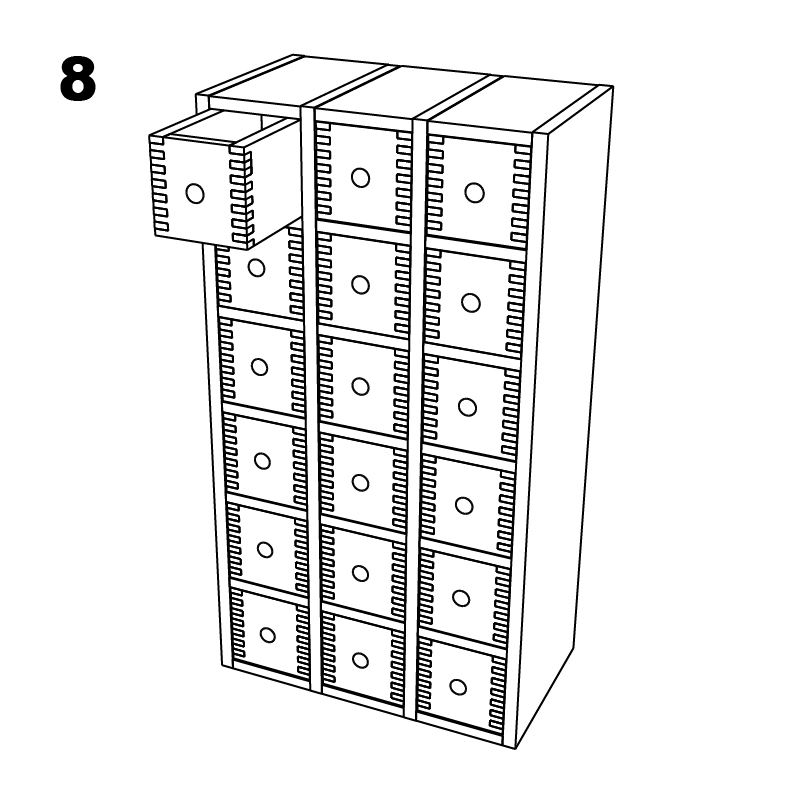 8