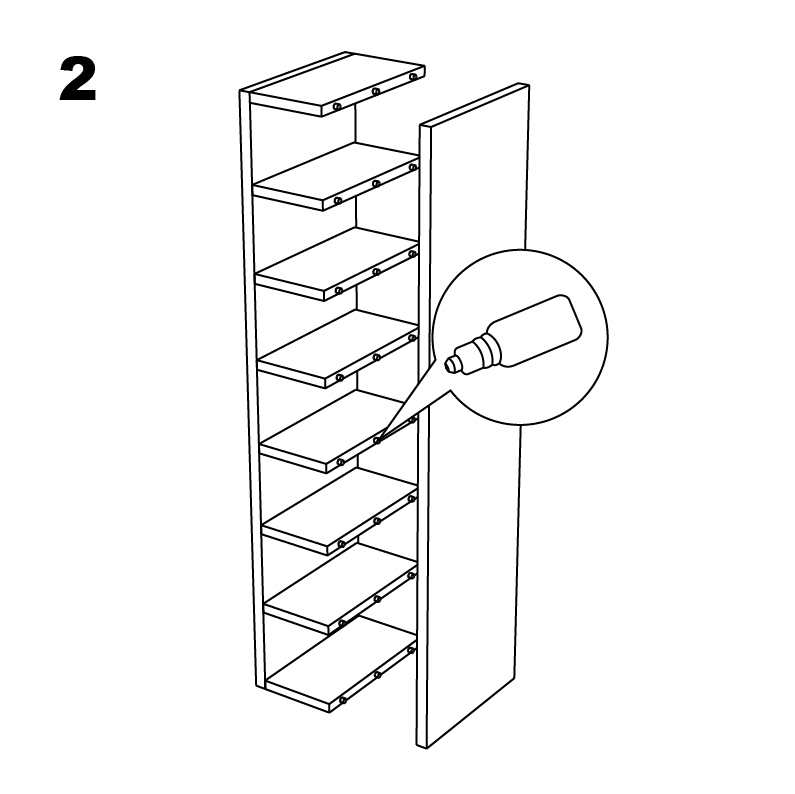 2