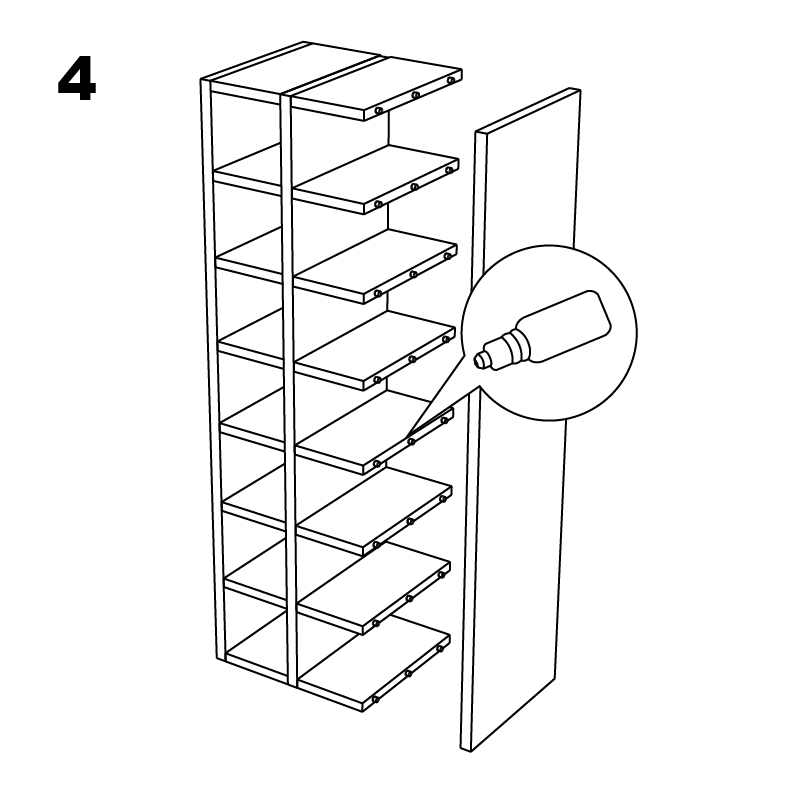 4