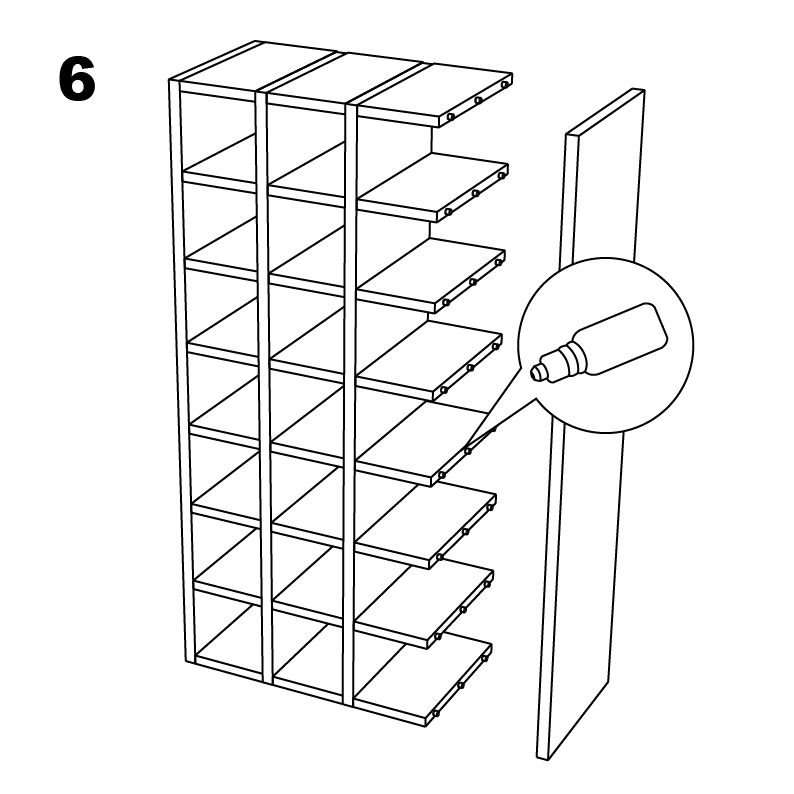 6