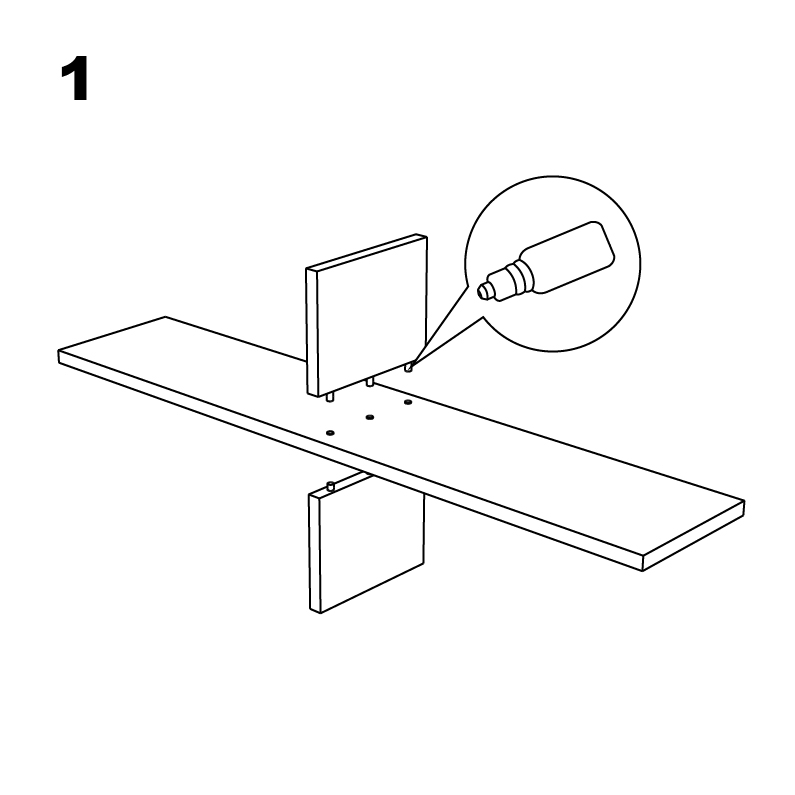 1