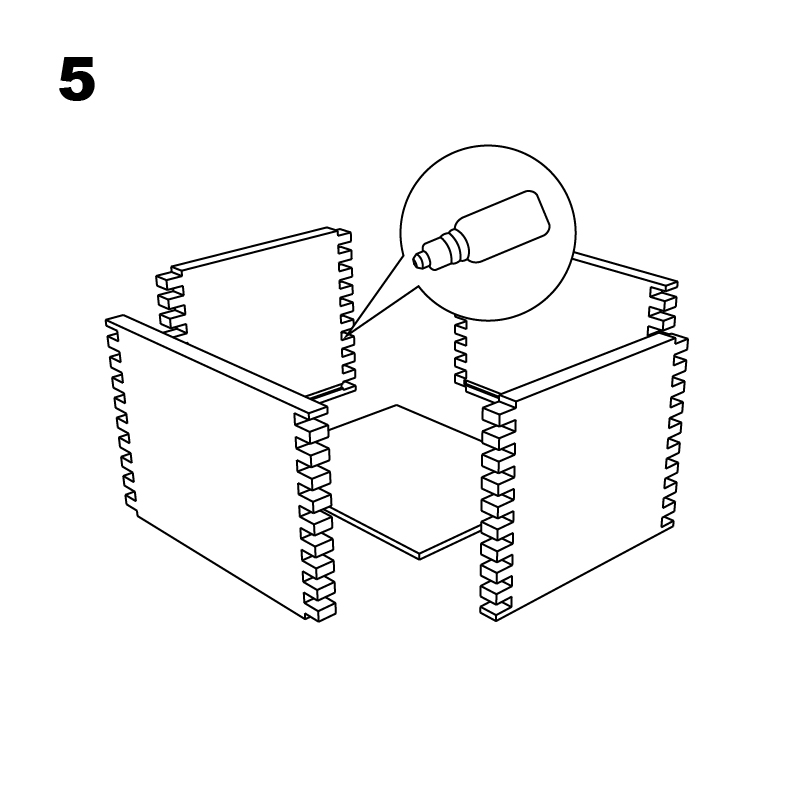 5