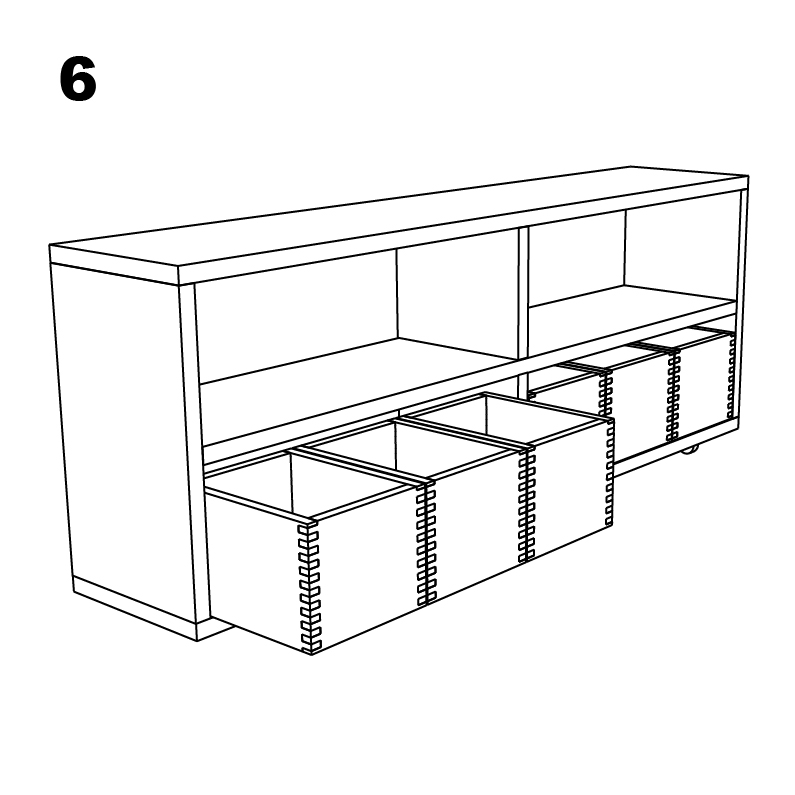 6