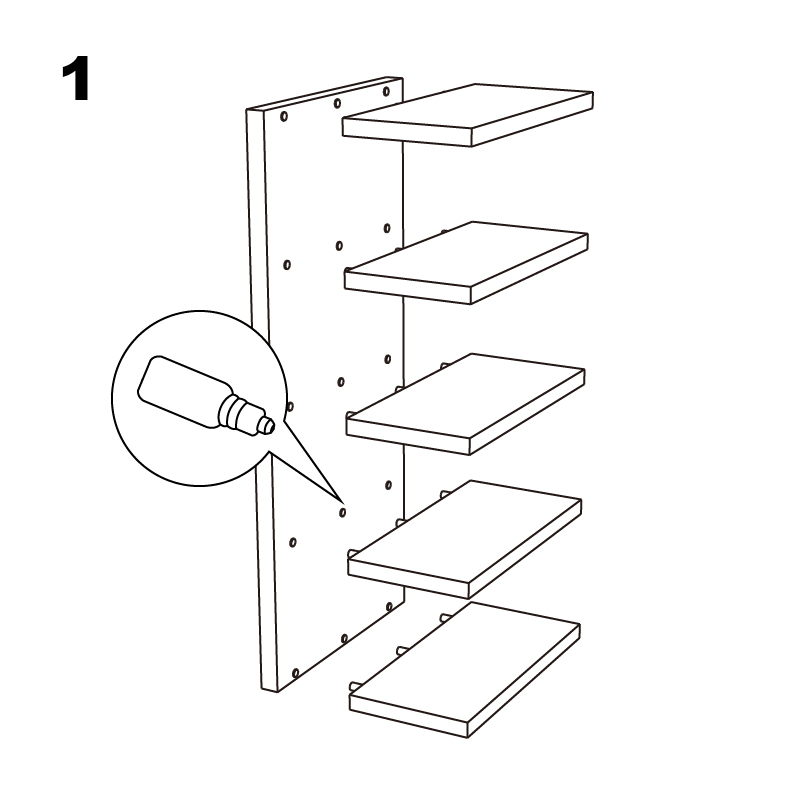 1