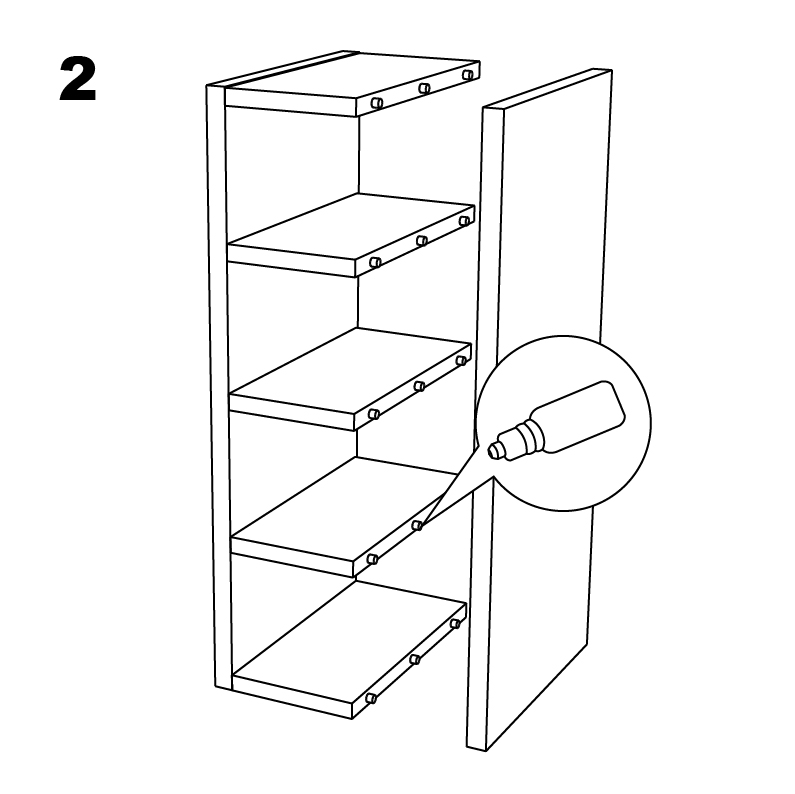 2