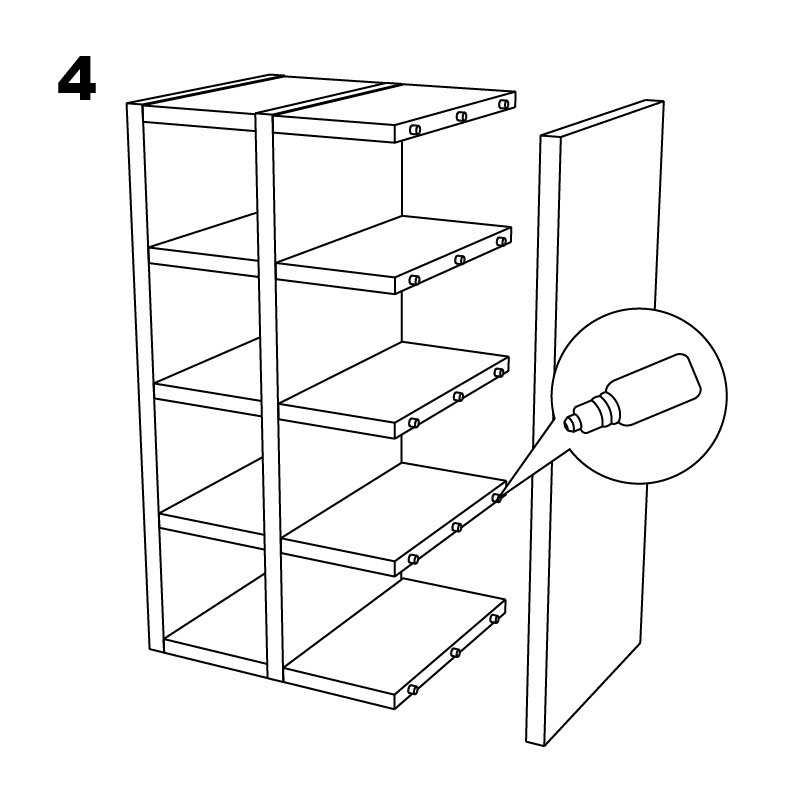 4