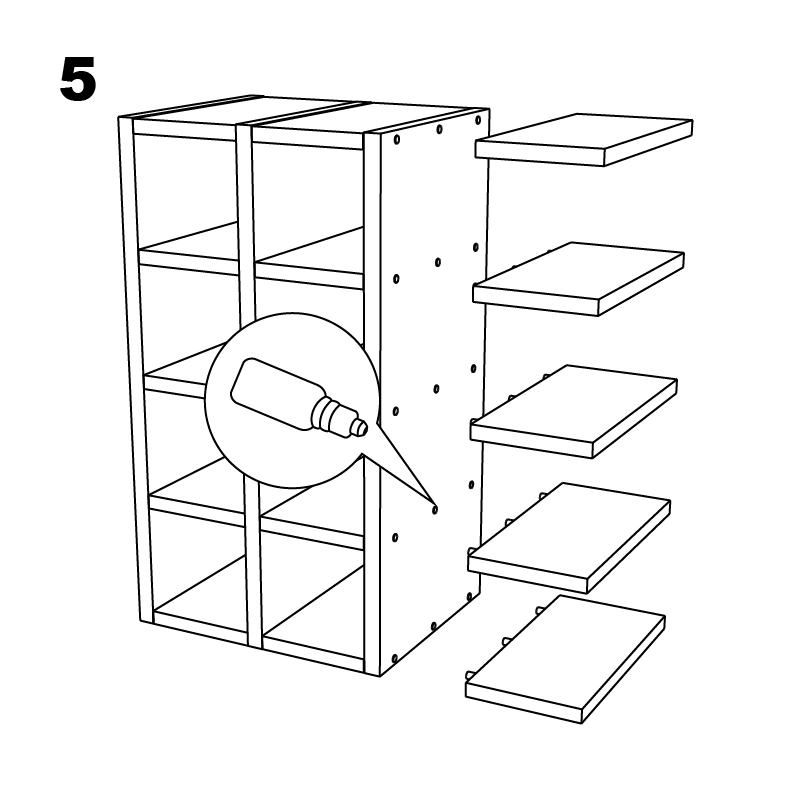 5