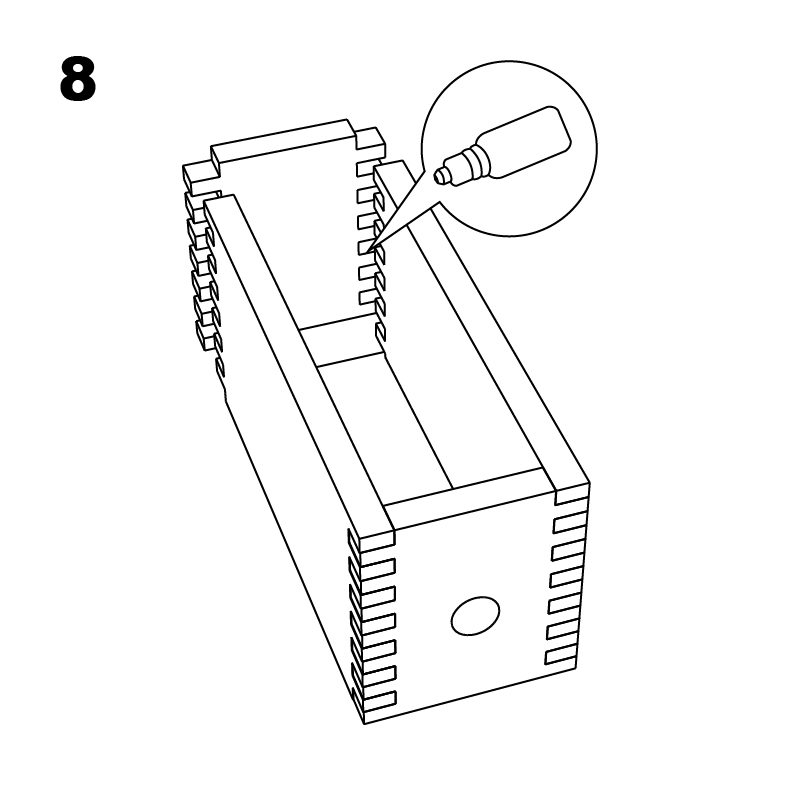 8