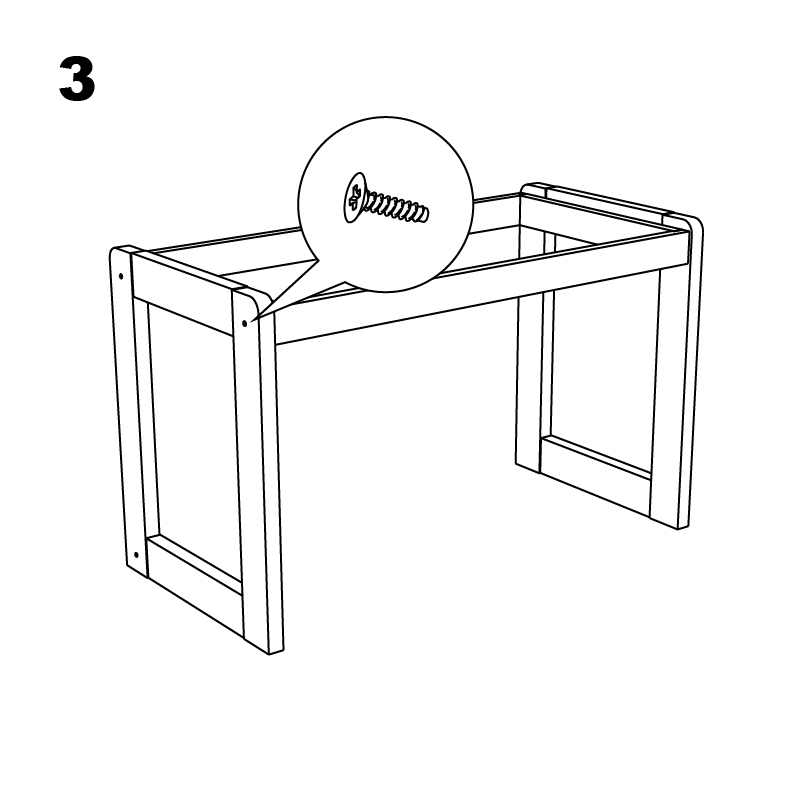 3