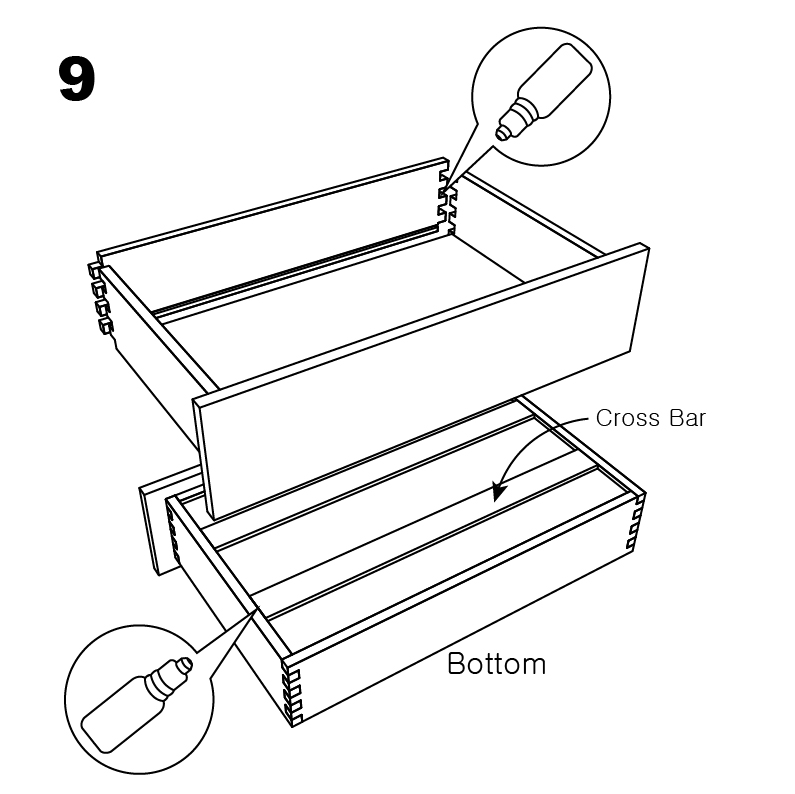 9

Cross Bar

Bottom