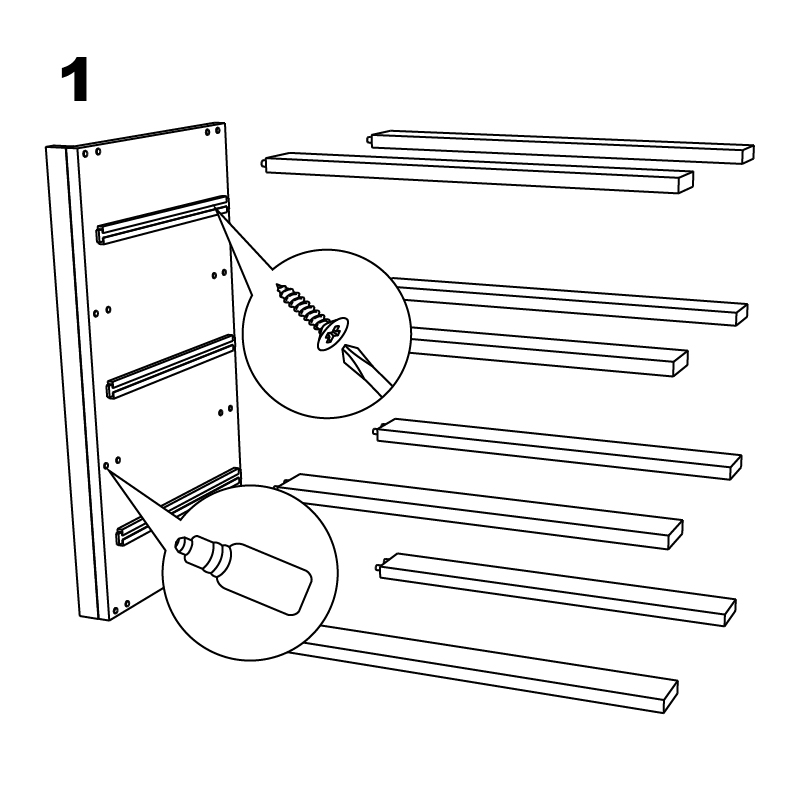 1