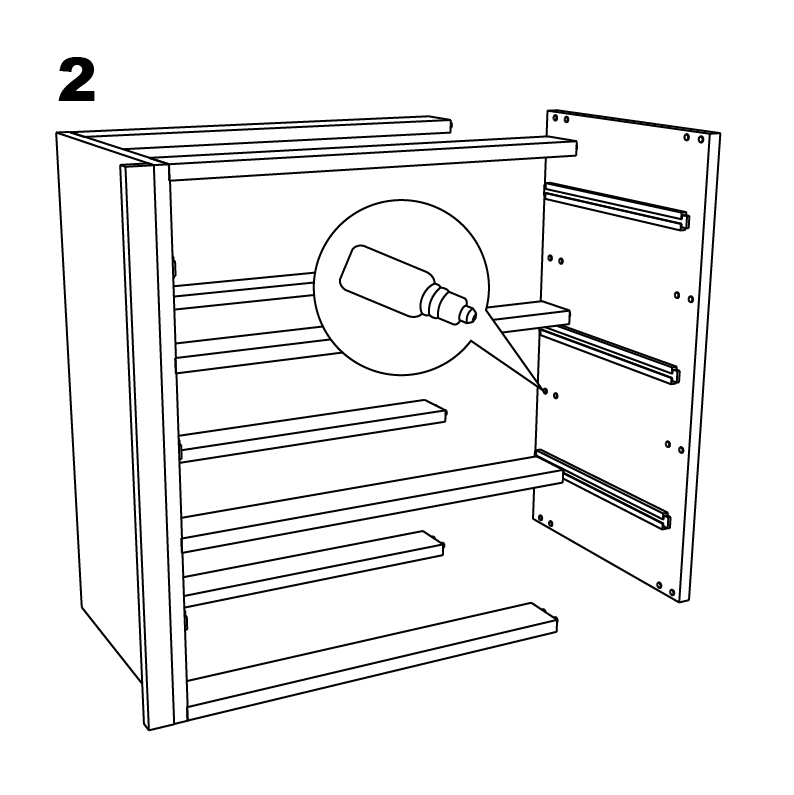 2