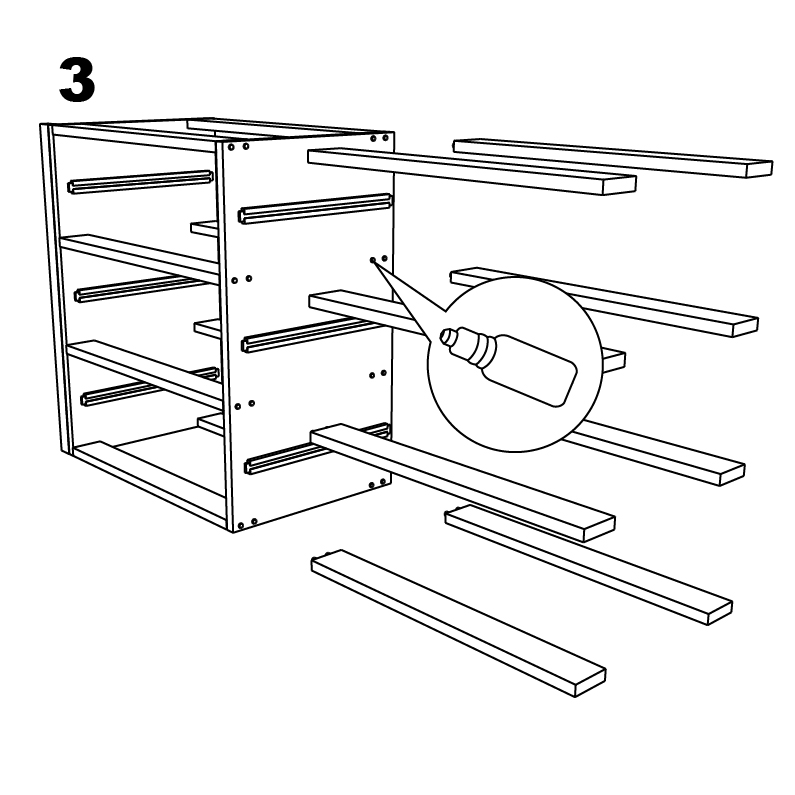 3