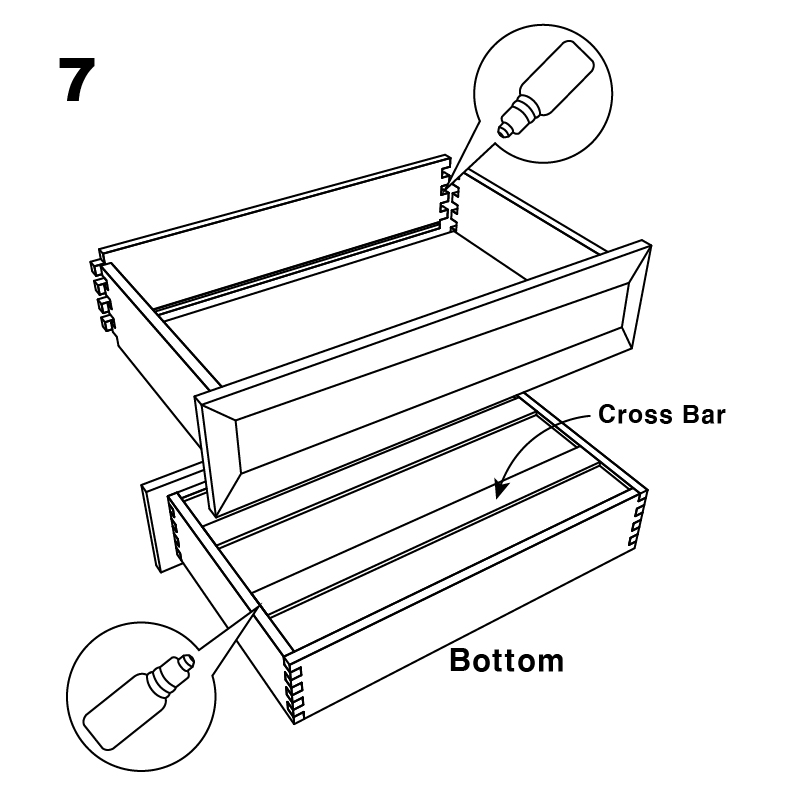 7

Cross Bar

Bottom