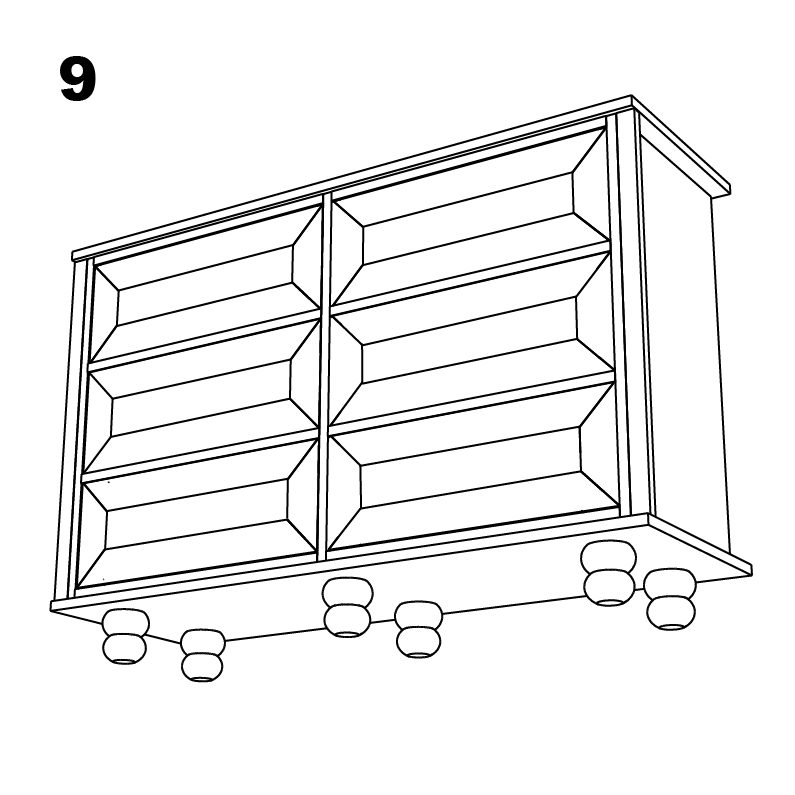 9