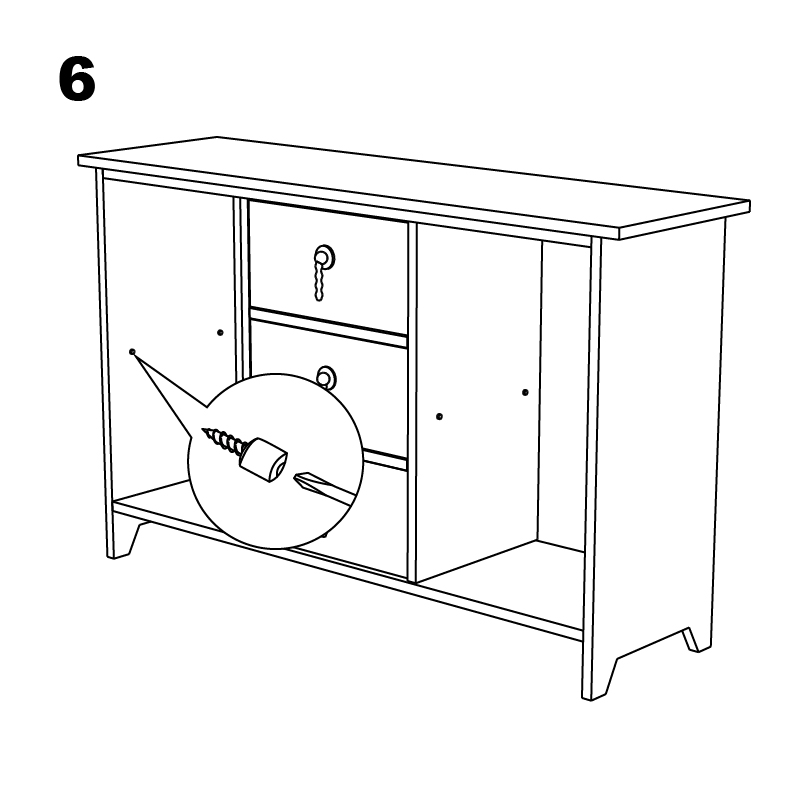 6