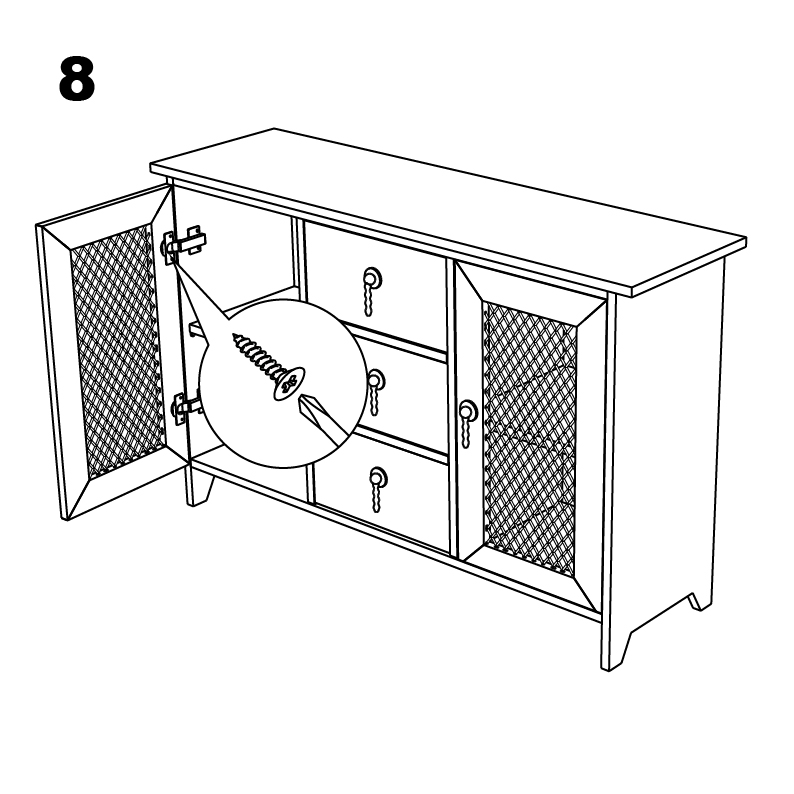 8