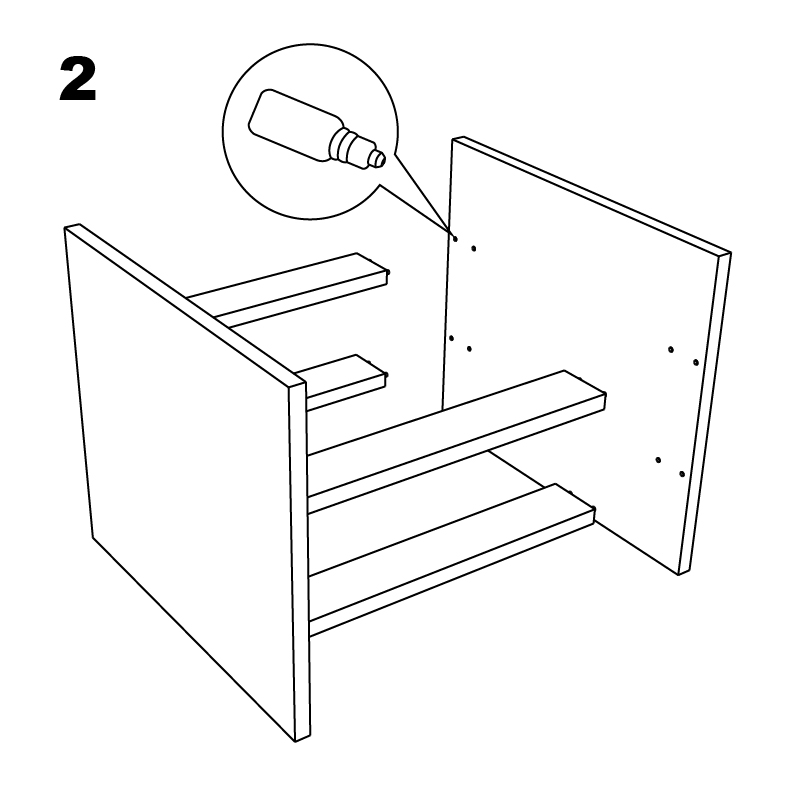 2