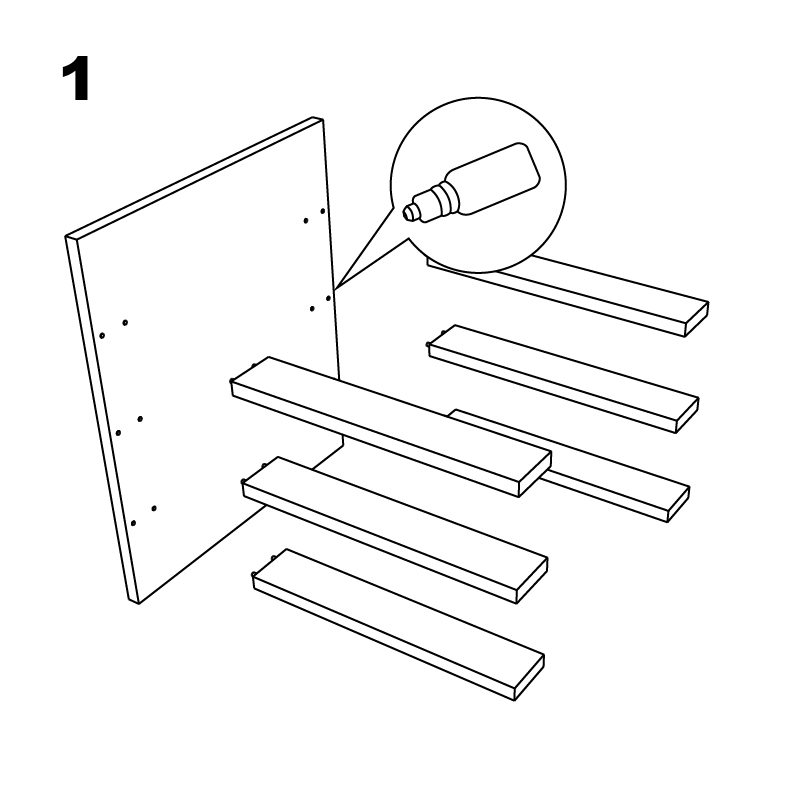 1