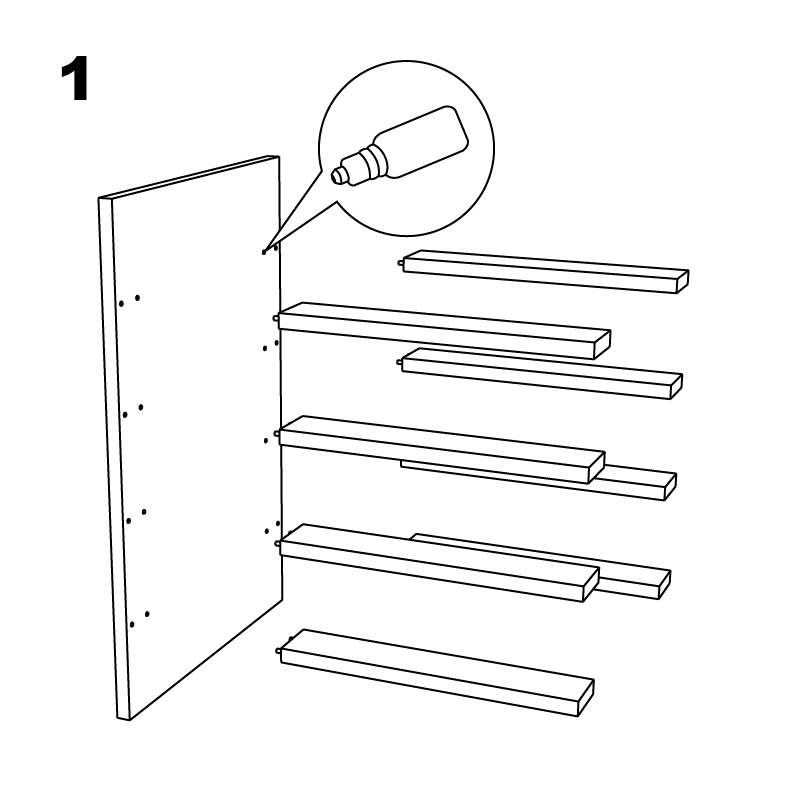 1