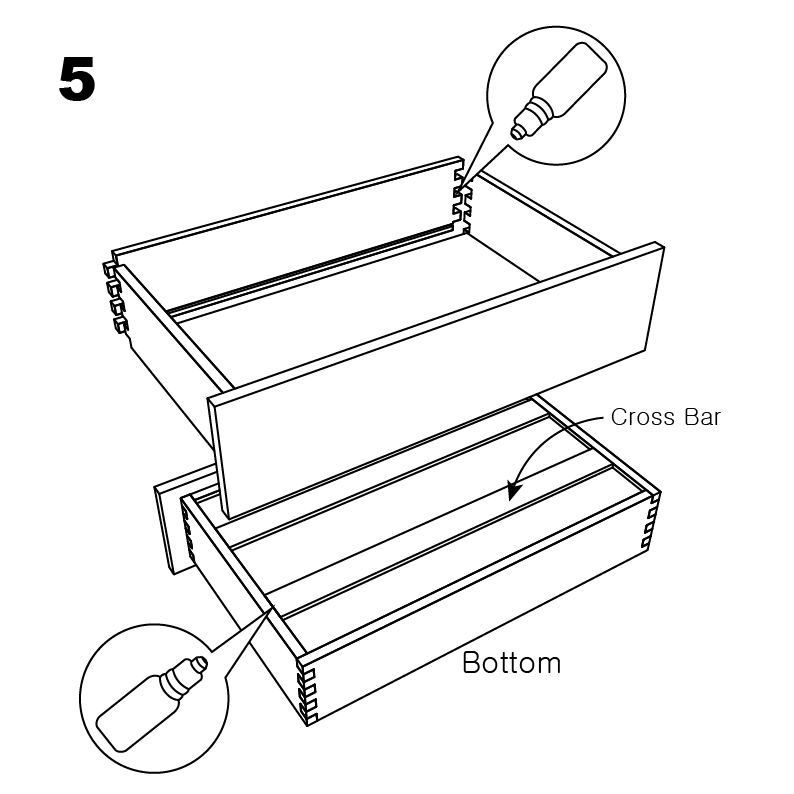 5

Cross Bar

Bottom