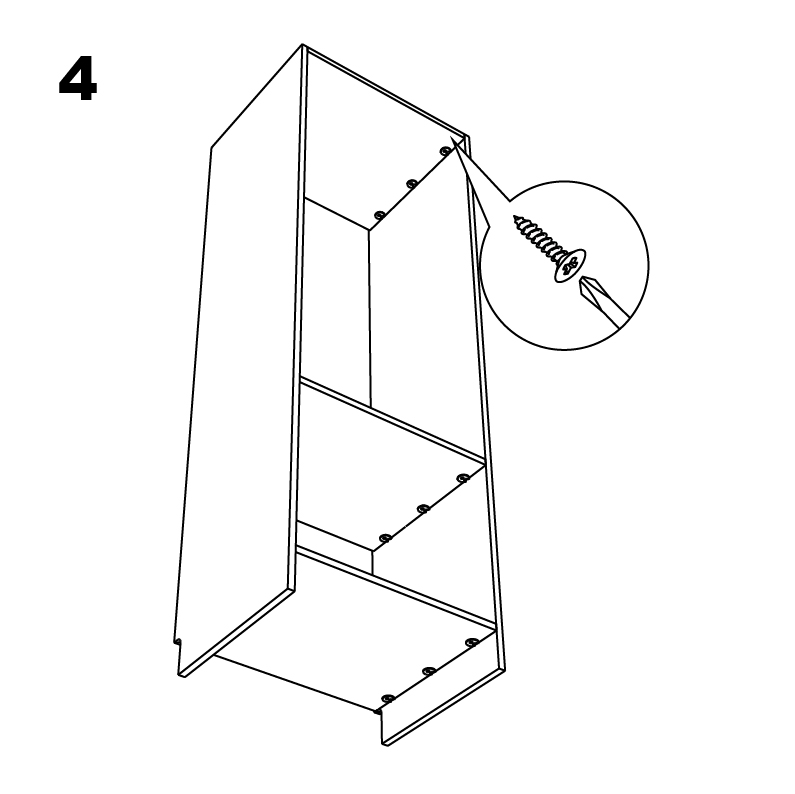 4