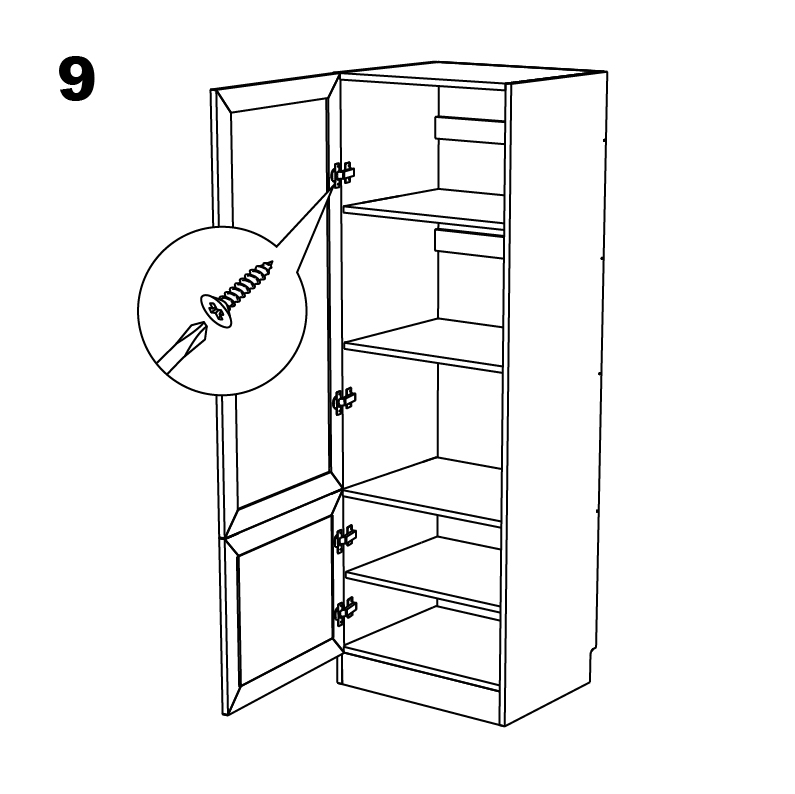 9